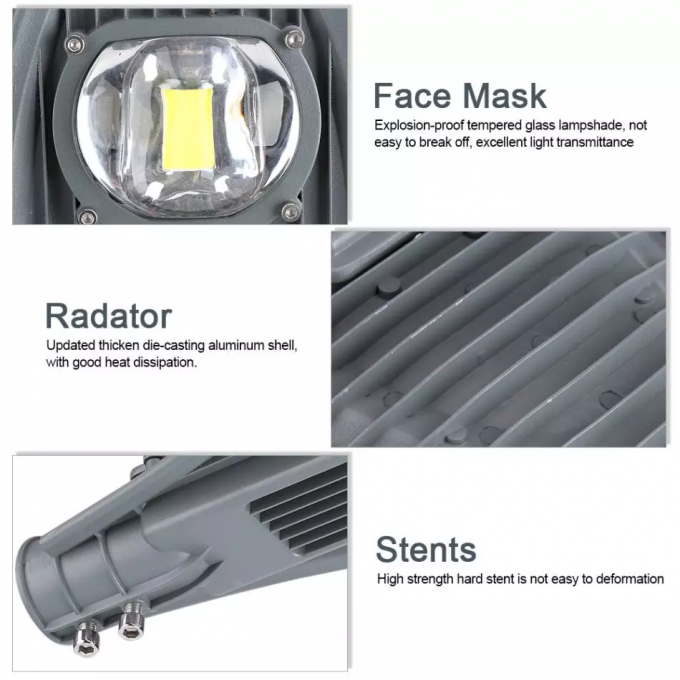 Face Mask
Explosion-proof tempered glass lampshade, not easy to break off, excellent light transmittance

Radator
Updated thicken die-casting aluminum shell, with good heat dissipation.

Stents
High strength hard stent is not easy to deformation